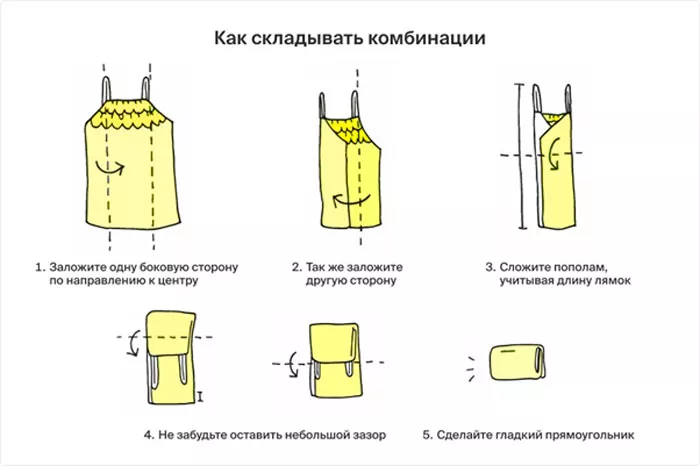 Как складывать комбинации

1. Заложите одну боковую сторону по направлению к центру

2. Так же заложите другую сторону

3. Сложите пополам, учитывая длину лямок

4. Не забудьте оставить небольшой зазор

5. Сделайте гладкий прямоугольник